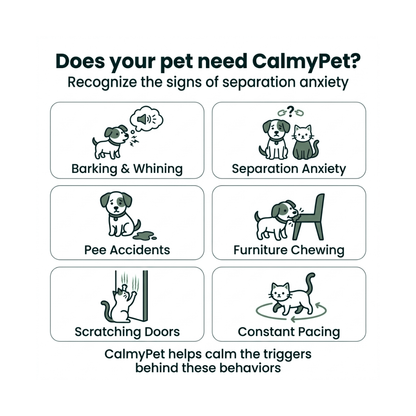 Does your pet need CalmyPet?
Recognize the signs of separation anxiety

Barking & Whining

?

Separation Anxiety

Pee Accidents

Furniture Chewing

Scratching Doors

Constant Pacing

CalmyPet helps calm the triggers behind these behaviors